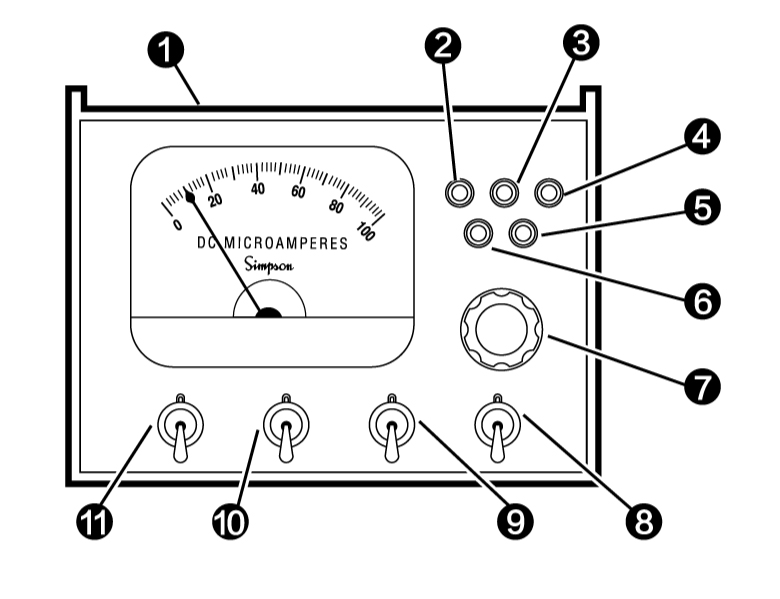 1
2
3
4
5
6
7
0
20
40
60
80
100
DC MICROAMPERES
Simpson
11
10
9
8